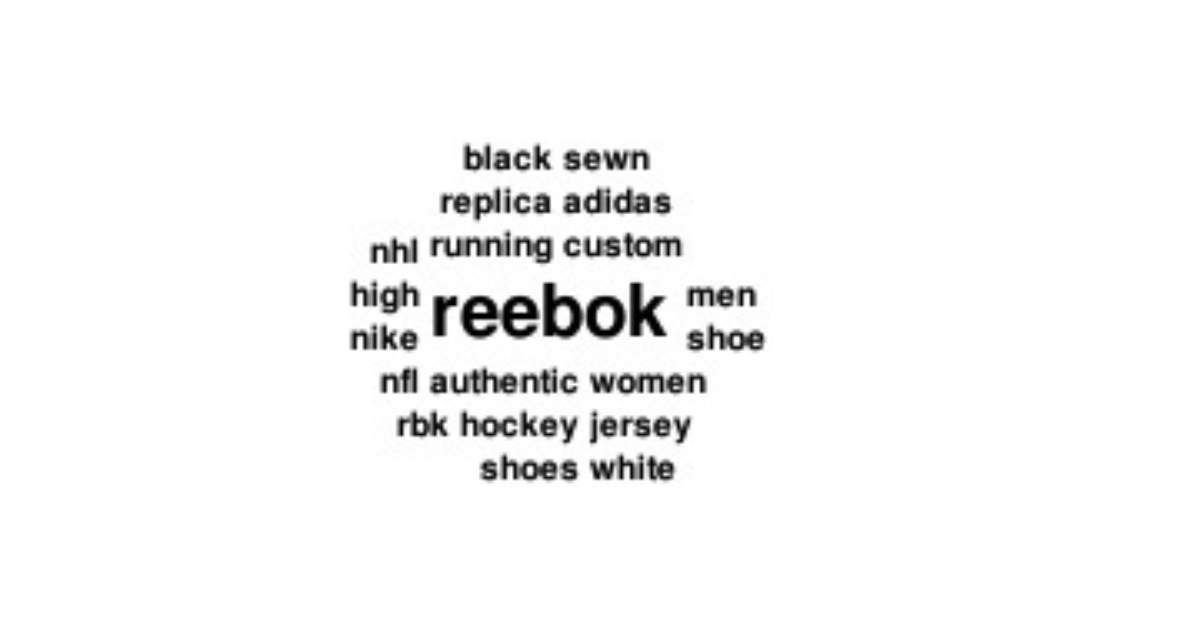 black sewn
replica adidas
nhl running custom
high reebok men
nike shoe
nfl authentic women
rbk hockey jersey
shoes white