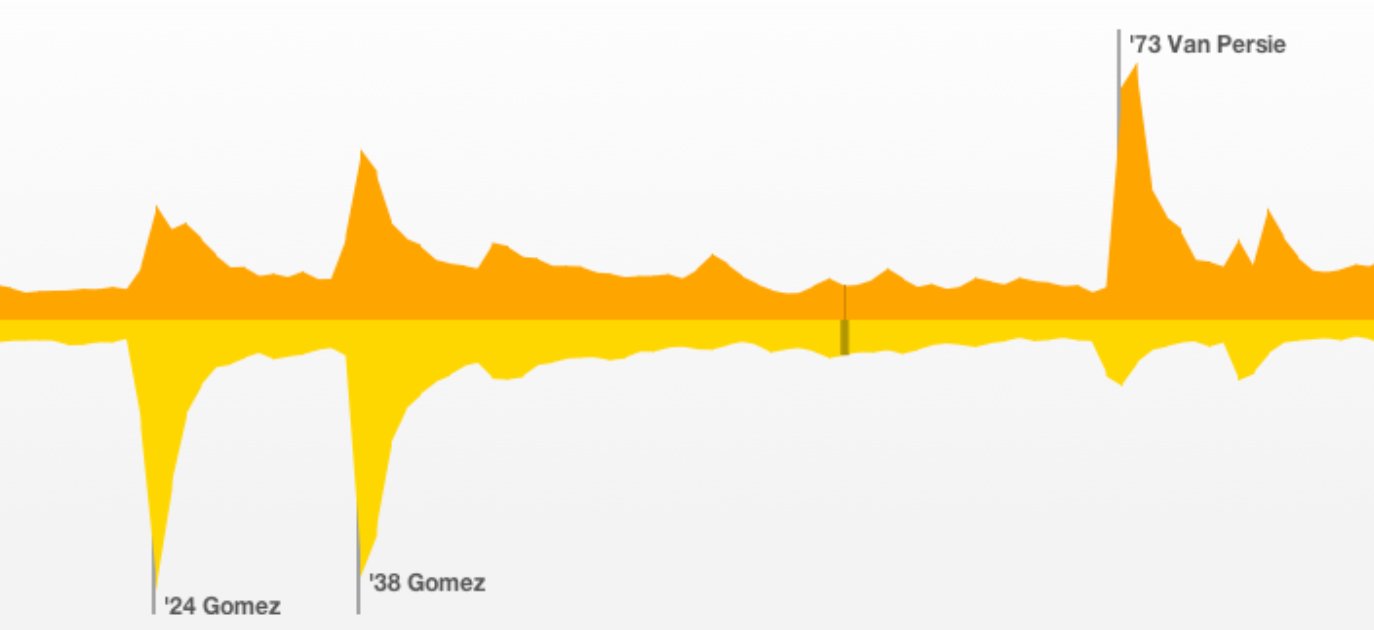 '73 Van Persie

'24 Gomez

'38 Gomez