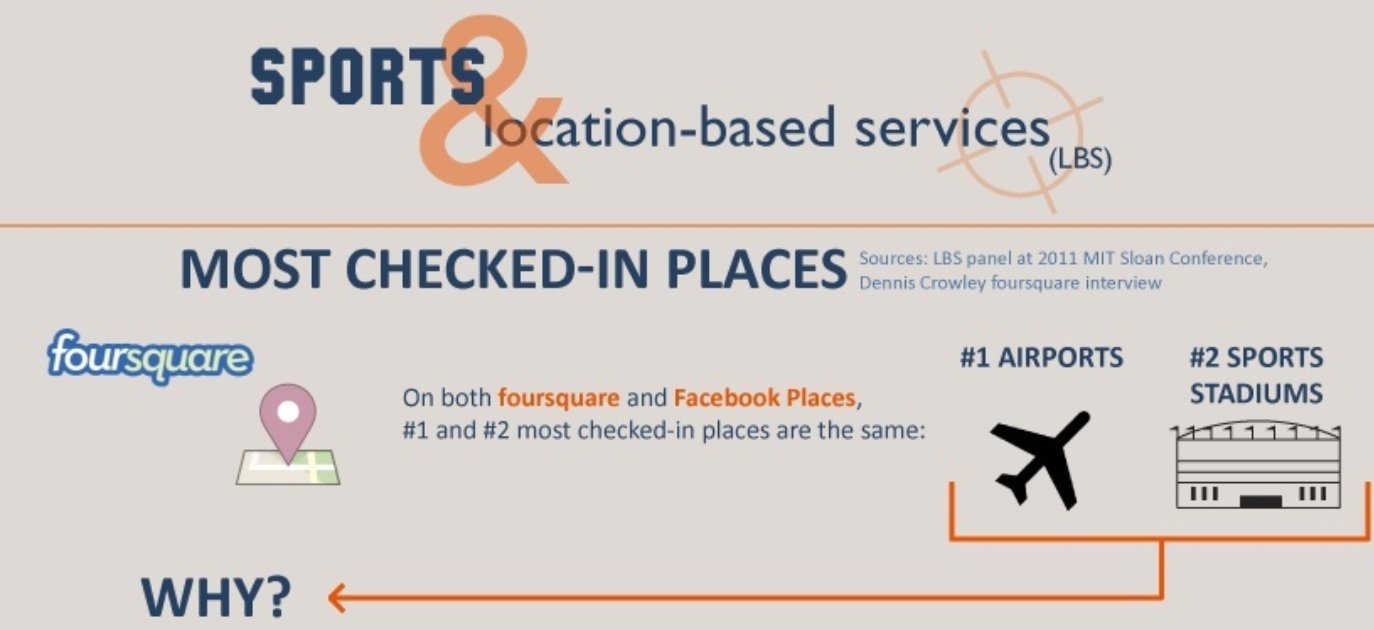 SPORTS & location-based services (LBS)

MOST CHECKED-IN PLACES Sources: LBS panel at 2011 MIT Sloan Conference, Dennis Crowley foursquare interview

foursquare

On both foursquare and Facebook Places, #1 and #2 most checked-in places are the same:

#1 AIRPORTS

#2 SPORTS STADIUMS

WHY?