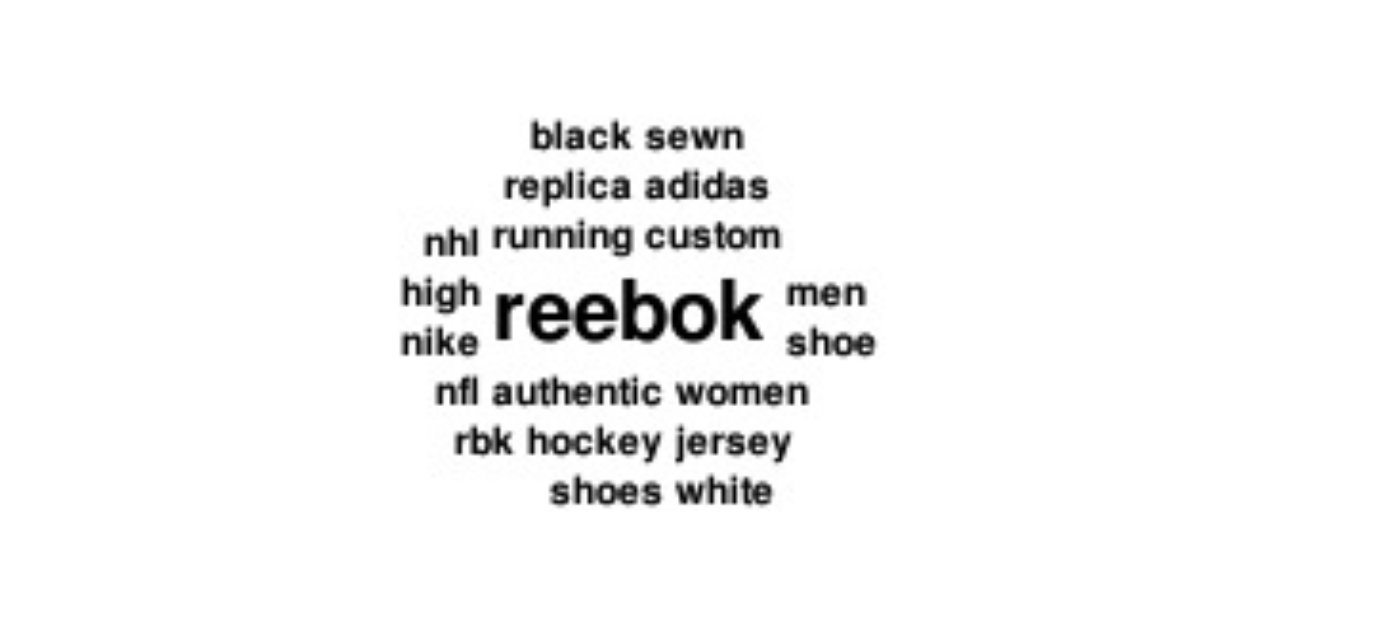 black sewn
replica adidas
nhl running custom
high reebok men
nike shoe
nfl authentic women
rbk hockey jersey
shoes white